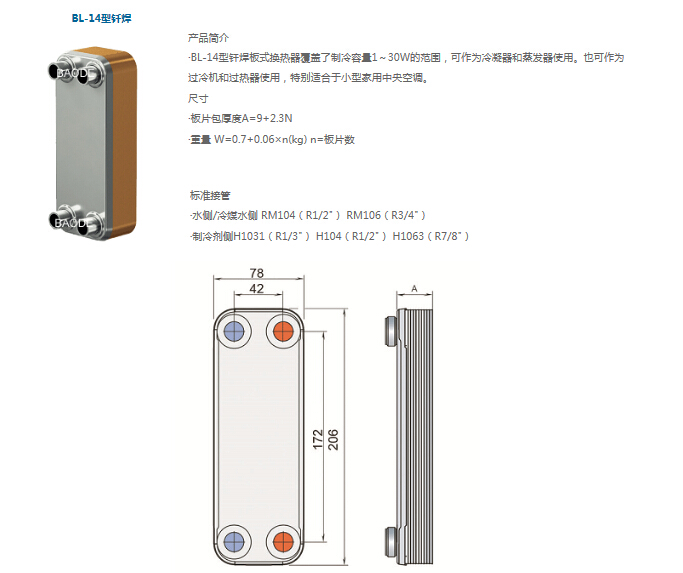 BL-14型钎焊

BAODE

BAODE

产品简介

·BL-14型钎焊板式换热器覆盖了制冷容量1～30W的范围，可作为冷凝器和蒸发器使用。也可作为过冷机和过热器使用，特别适合于小型家用中央空调。

尺寸

·板片包厚度A=9+2.3N

·重量 W=0.7+0.06×n(kg) n=板片数

标准接管

·水侧/冷媒水侧 RM104（R1/2"） RM106（R3/4"）

·制冷剂侧H1031（R1/3"） H104（R1/2"） H1063（R7/8"）

78

42

172

206

A