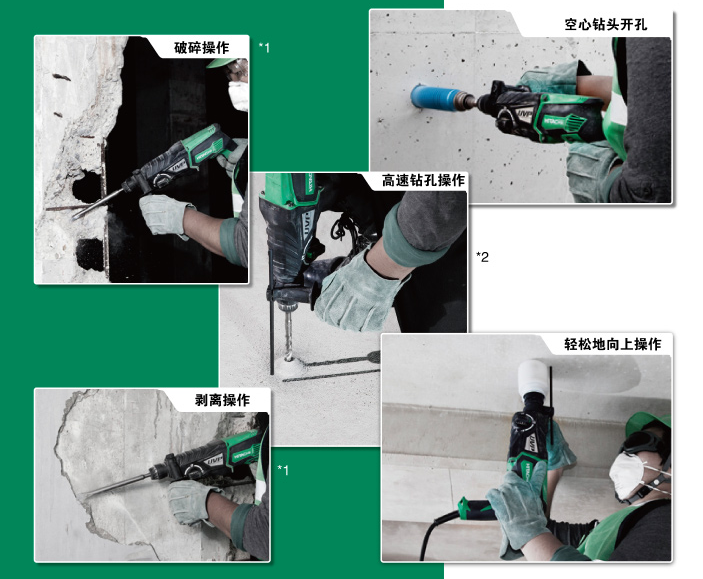 破碎操作

*1

空心钻头开孔

高速钻孔操作

*2

剥离操作

*1

轻松地向上操作