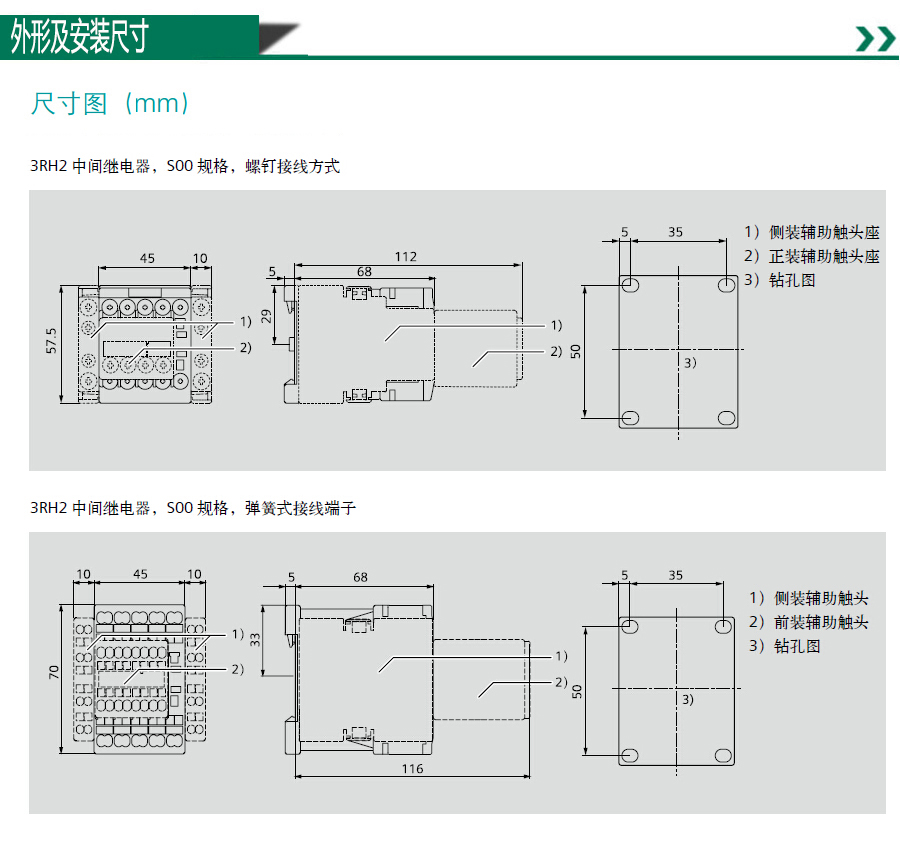 外形及安装尺寸

尺寸图（mm）

3RH2 中间继电器，S00 规格，螺钉接线方式

45
10
57.5
1)
2)
5
112
68
29
1)
2)
5
35
50
3)

1）侧装辅助触头座
2）正装辅助触头座
3）钻孔图

3RH2 中间继电器，S00 规格，弹簧式接线端子

10
45
10
70
1)
2)
5
68
33
1)
2)
116
5
35
50
3)

1）侧装辅助触头
2）前装辅助触头
3）钻孔图