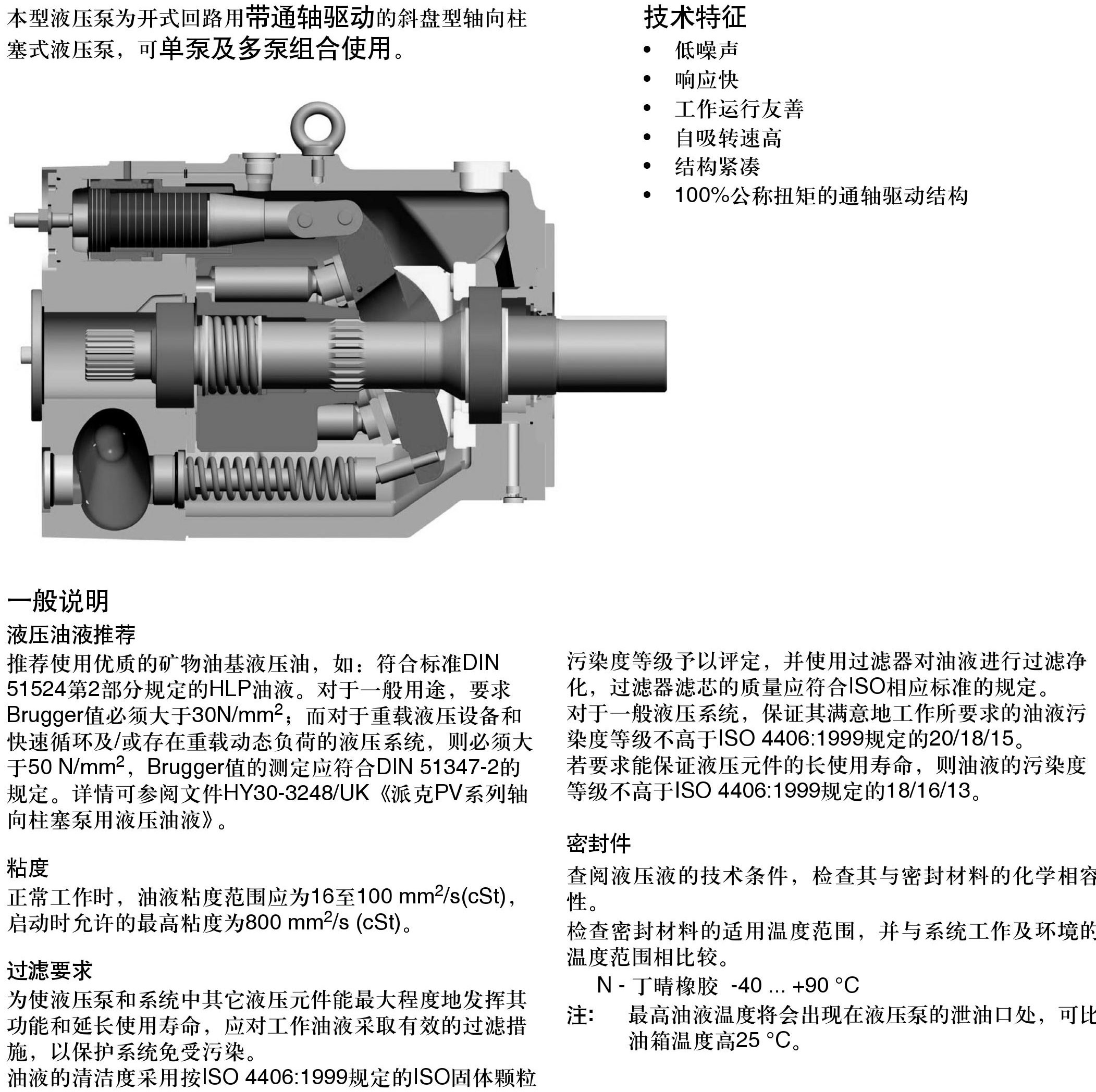 本型液压泵为开式回路用带通轴驱动的斜盘型轴向柱塞式液压泵，可单泵及多泵组合使用。

技术特征
• 低噪声
• 响应快
• 工作运行友善
• 自吸转速高
• 结构紧凑
• 100%公称扭矩的通轴驱动结构

一般说明
液压油液推荐
推荐使用优质的矿物油基液压油，如：符合标准DIN 51524第2部分规定的HLP油液。对于一般用途，要求Brugger值必须大于30N/mm$^2$；而对于重载液压设备和快速循环及/或存在重载动态负荷的液压系统，则必须大于50 N/mm$^2$，Brugger值的测定应符合DIN 51347-2的规定。详情可参阅文件HY30-3248/UK《派克PV系列轴向柱塞泵用液压油液》。

粘度
正常工作时，油液粘度范围应为16至100 mm$^2$/s(cSt)，启动时允许的最高粘度为800 mm$^2$/s (cSt)。

过滤要求
为使液压泵和系统中其它液压元件能最大程度地发挥其功能和延长使用寿命，应对工作油液采取有效的过滤措施，以保护系统免受污染。
油液的清洁度采用按ISO 4406:1999规定的ISO固体颗粒污染度等级予以评定，并使用过滤器对油液进行过滤净化，过滤器滤芯的质量应符合ISO相应标准的规定。
对于一般液压系统，保证其满意地工作所要求的油液污染度等级不高于ISO 4406:1999规定的20/18/15。
若要求能保证液压元件的长使用寿命，则油液的污染度等级不高于ISO 4406:1999规定的18/16/13。

密封件
查阅液压液的技术条件，检查其与密封材料的化学相容性。
检查密封材料的适用温度范围，并与系统工作及环境的温度范围相比较。
N - 丁晴橡胶 -40 ... +90 °C
注: 最高油液温度将会出现在液压泵的泄油口处，可比油箱温度高25 °C。