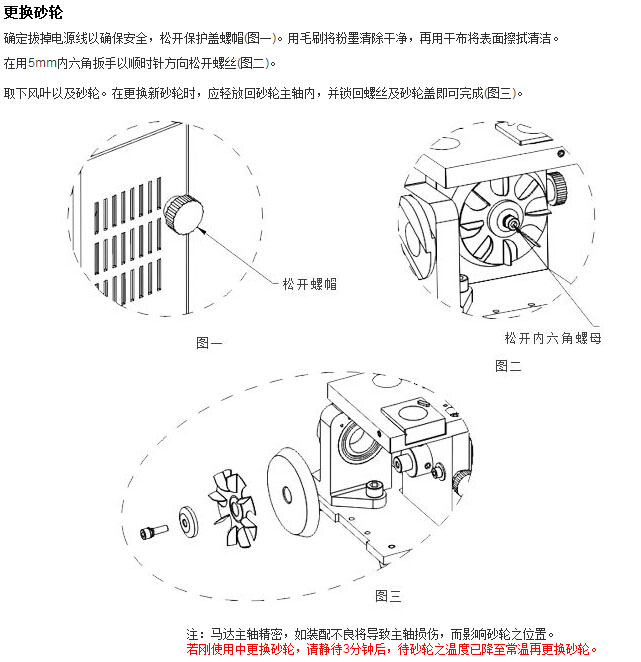 更换砂轮

确定拔掉电源线以确保安全，松开保护盖螺帽(图一)。用毛刷将粉墨清除干净，再用干布将表面擦拭清洁。

在用5mm内六角扳手以顺时针方向松开螺丝(图二)。

取下风叶以及砂轮。在更换新砂轮时，应轻放回砂轮主轴内，并锁回螺丝及砂轮盖即可完成(图三)。

松开螺帽

图一

松开内六角螺母

图二

图三

注：马达主轴精密，如装配不良将导致主轴损伤，而影响砂轮之位置。
若刚使用中更换砂轮，请静待3分钟后，待砂轮之温度已降至常温再更换砂轮。