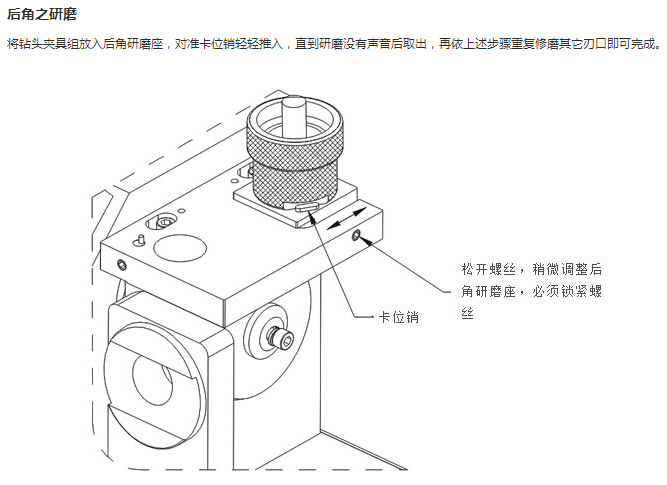 后角之研磨

将钻头夹具组放入后角研磨座，对准卡位销轻轻推入，直到研磨没有声音后取出，再依上述步骤重复修磨其它刃口即可完成。

松开螺丝，稍微调整后角研磨座，必须锁紧螺丝

卡位销