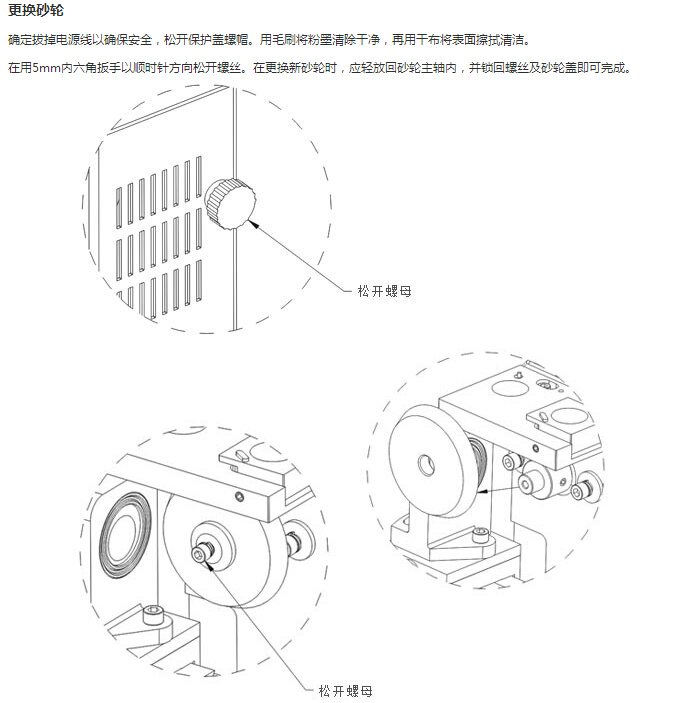 更换砂轮

确定拔掉电源线以确保安全，松开保护盖螺帽。用毛刷将粉墨清除干净，再用干布将表面擦拭清洁。

在用5mm内六角扳手以顺时针方向松开螺丝。在更换新砂轮时，应轻放回砂轮主轴内，并锁回螺丝及砂轮盖即可完成。

松开螺母

松开螺母