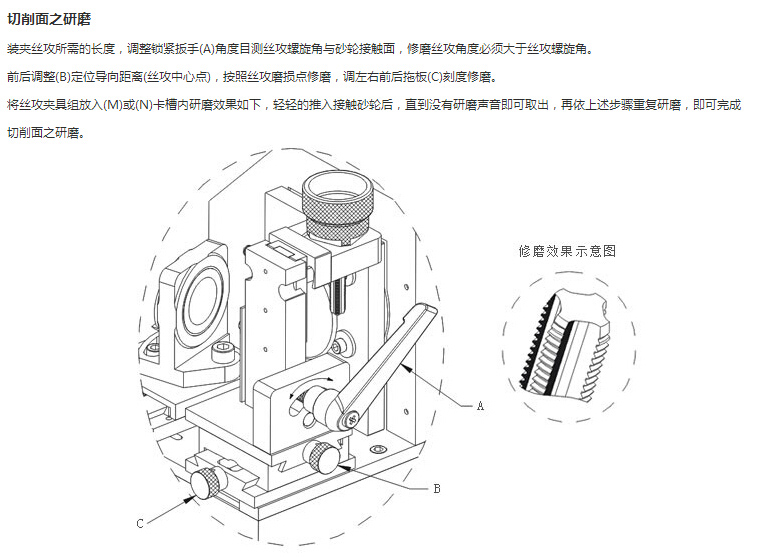 切削面之研磨

装夹丝攻所需的长度，调整锁紧扳手(A)角度目测丝攻螺旋角与砂轮接触面，修磨丝攻角度必须大于丝攻螺旋角。

前后调整(B)定位导向距离(丝攻中心点)，按照丝攻磨损点修磨，调左右前后拖板(C)刻度修磨。

将丝攻夹具组放入(M)或(N)卡槽内研磨效果如下，轻轻的推入接触砂轮后，直到没有研磨声音即可取出，再依上述步骤重复研磨，即可完成切削面之研磨。

修磨效果示意图

A

B

C