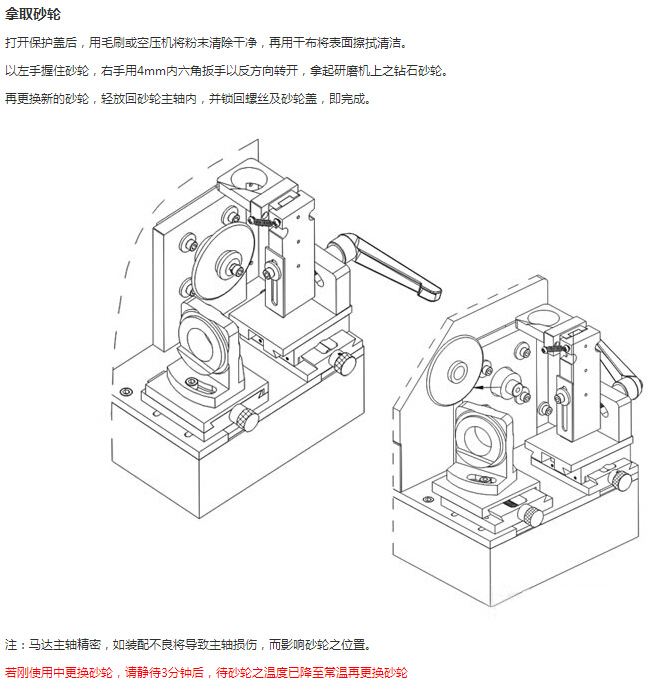 拿取砂轮

打开保护盖后，用毛刷或空压机将粉末清除干净，再用干布将表面擦拭清洁。

以左手握住砂轮，右手用4mm内六角扳手以反方向转开，拿起研磨机上之钻石砂轮。

再更换新的砂轮，轻放回砂轮主轴内，并锁回螺丝及砂轮盖，即完成。

注：马达主轴精密，如装配不良将导致主轴损伤，而影响砂轮之位置。

若刚使用中更换砂轮，请静待3分钟后，待砂轮之温度已降至常温再更换砂轮