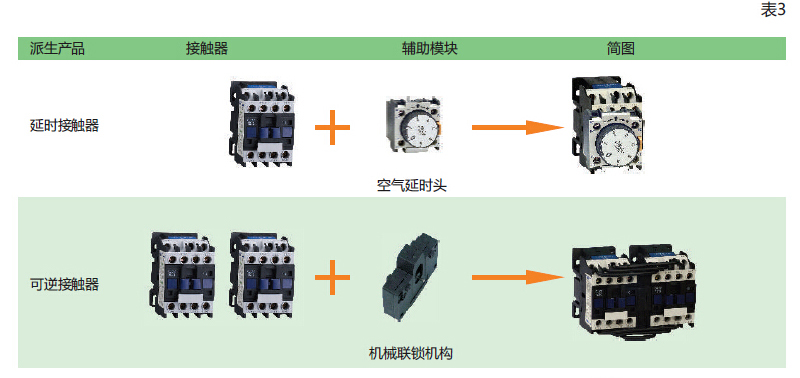 表3

| 派生产品 | 接触器 | 辅助模块 | 简图 |
|---|---|---|---|
| 延时接触器 |  | 空气延时头 |  |
| 可逆接触器 |  | 机械联锁机构 |  |