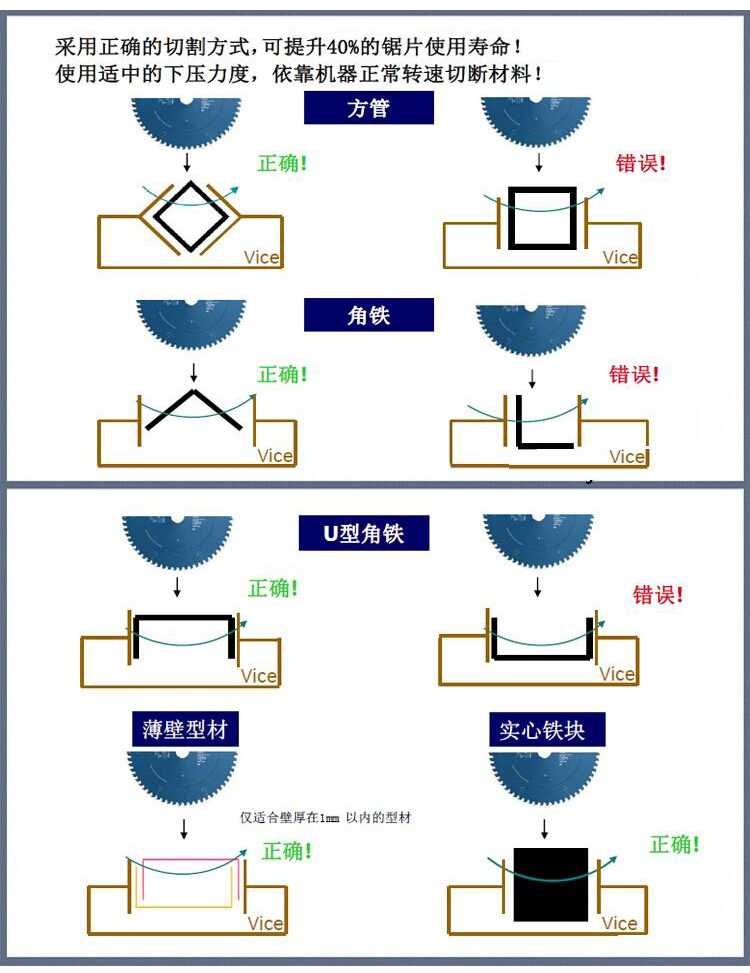 采用正确的切割方式，可提升40%的锯片使用寿命！
使用适中的下压力度，依靠机器正常转速切断材料！

方管

正确！

Vice

错误！

Vice

角铁

正确！

Vice

错误！

Vice

U型角铁

正确！

Vice

错误！

Vice

薄壁型材

仅适合壁厚在1mm 以内的型材

正确！

Vice

实心铁块

正确！

Vice