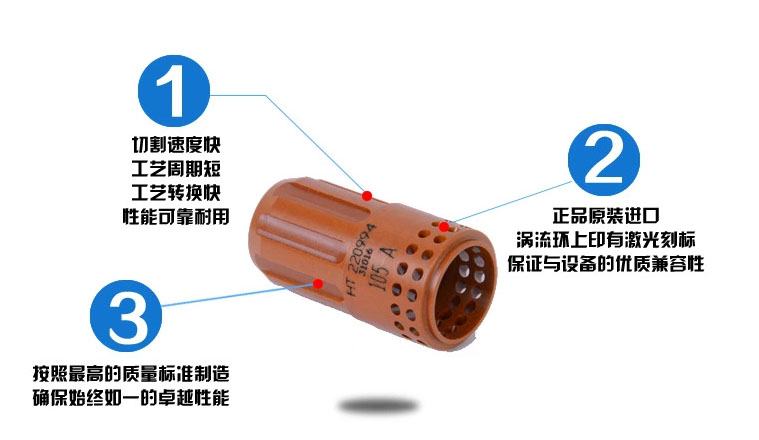 1

切割速度快
工艺周期短
工艺转换快
性能可靠耐用

2

正品原装进口
涡流环上印有激光刻标
保证与设备的优质兼容性

HT 220994
51016
105 A

3

按照最高的质量标准制造
确保始终如一的卓越性能