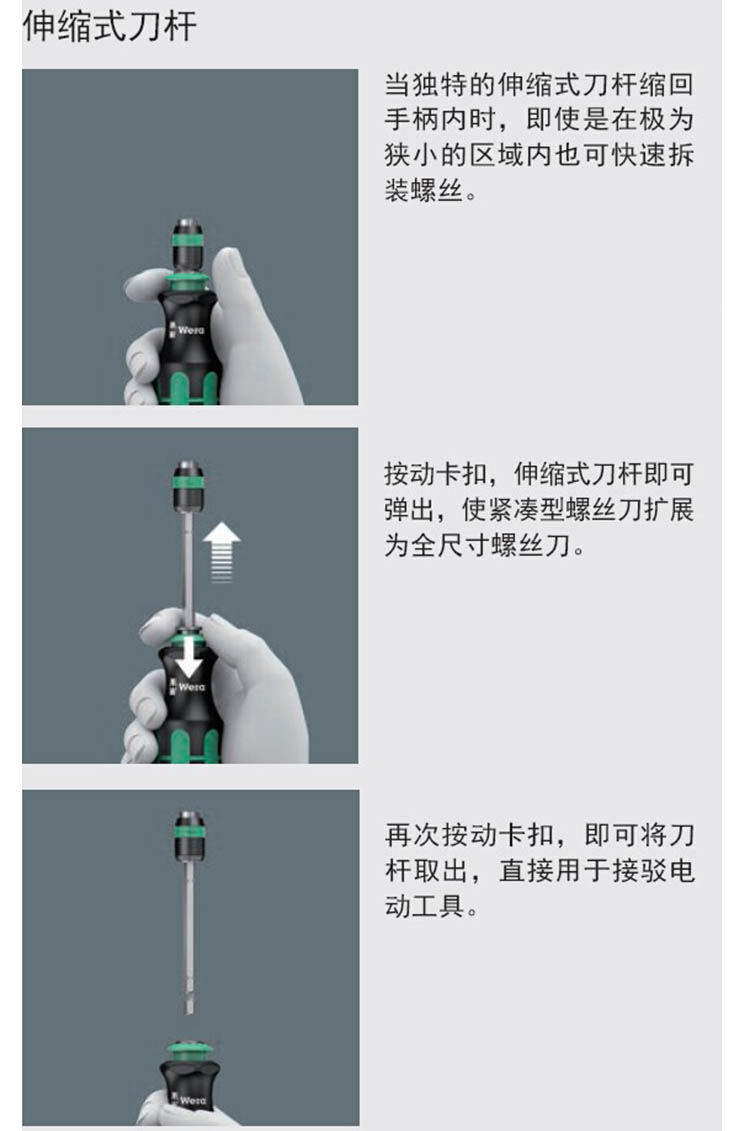 伸缩式刀杆

Wera

当独特的伸缩式刀杆缩回手柄内时，即使是在极为狭小的区域内也可快速拆装螺丝。

Wera

按动卡扣，伸缩式刀杆即可弹出，使紧凑型螺丝刀扩展为全尺寸螺丝刀。

Wera

再次按动卡扣，即可将刀杆取出，直接用于接驳电动工具。